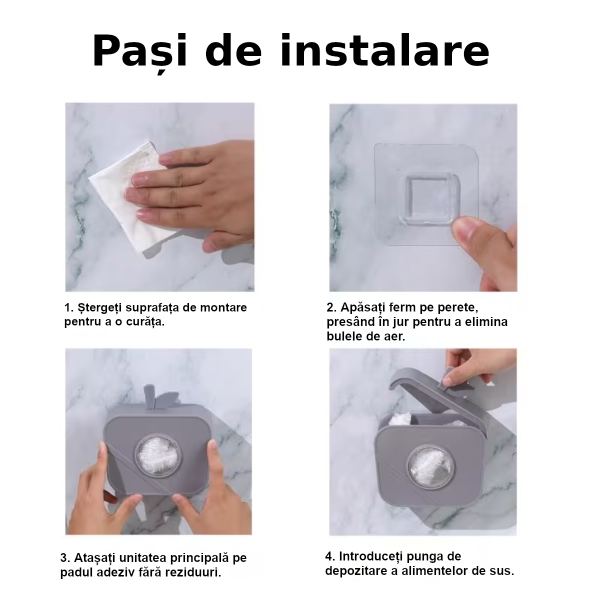 Pași de instalare

1. Ștergeți suprafața de montare pentru a o curăța.

2. Apăsați ferm pe perete, presând în jur pentru a elimina bulele de aer.

3. Atașați unitatea principală pe padul adeziv fără reziduuri.

4. Introduceți punga de depozitare a alimentelor de sus.